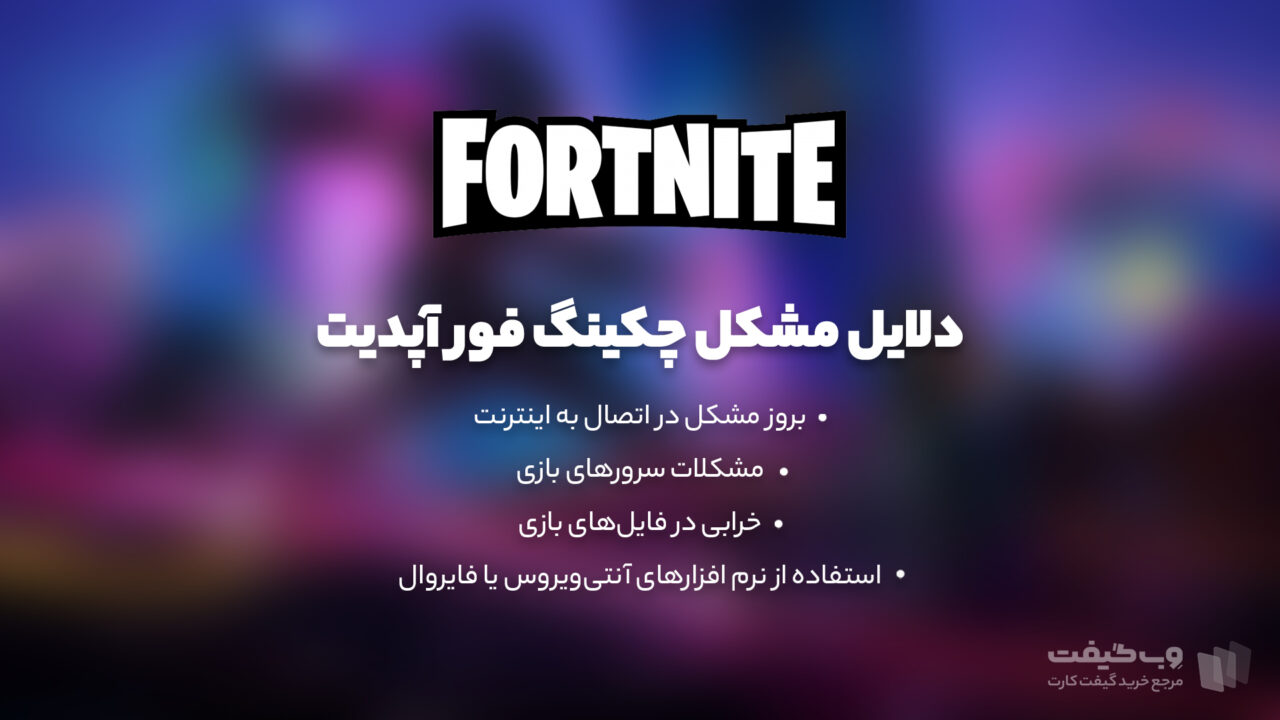 FORTNITE

دلایل مشکل چکینگ فور آپدیت

• بروز مشکل در اتصال به اینترنت
• مشکلات سرورهای بازی
• خرابی در فایل‌های بازی
• استفاده از نرم افزارهای آنتی‌ویروس یا فایروال

وب گیفت
مرجع خرید گیفت کارت